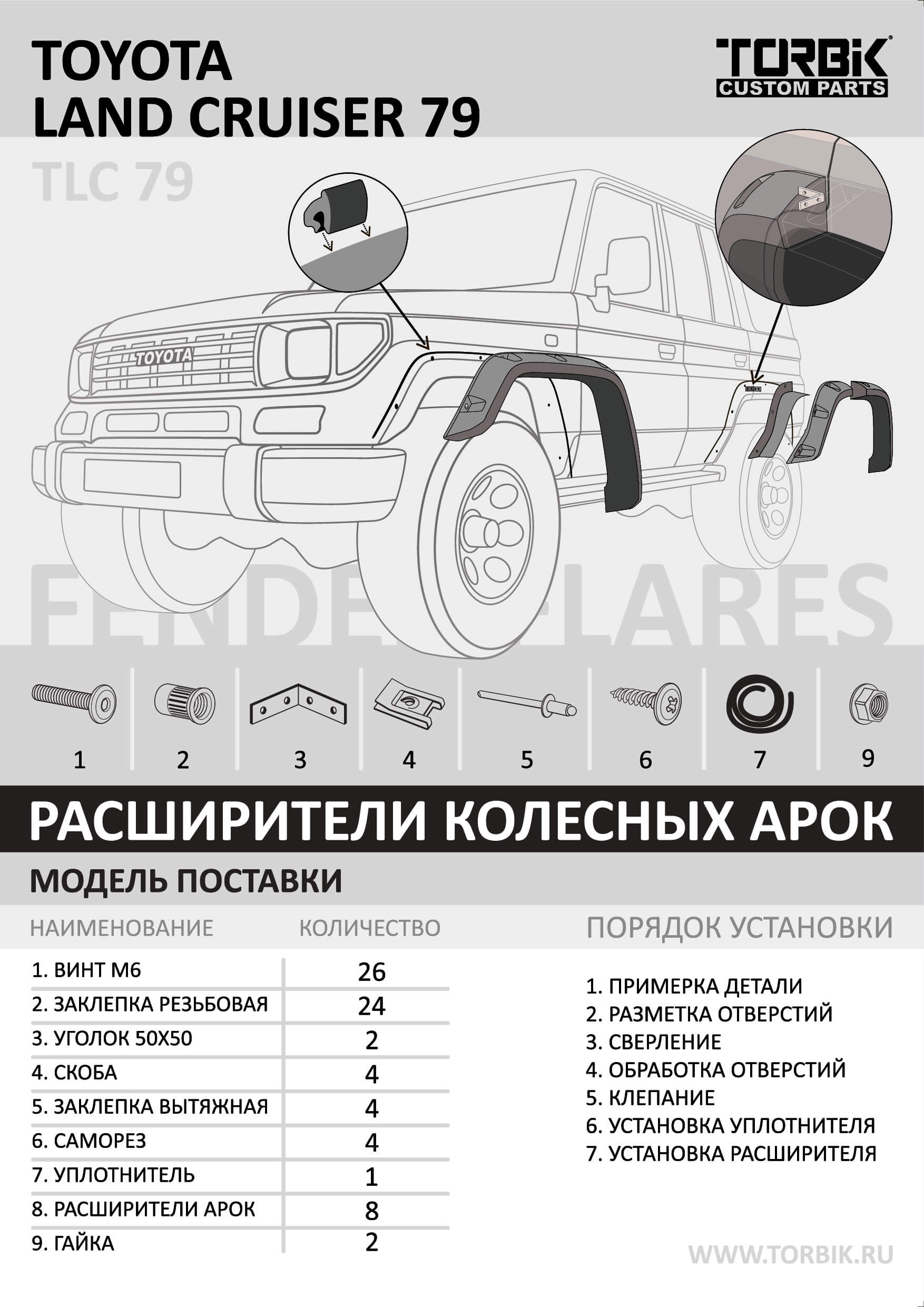 TOYOTA
LAND CRUISER 79

TORBIK
CUSTOM PARTS

TLC 79

TOYOTA

FENDER FLARES

1 2 3 4 5 6 7 9

РАСШИРИТЕЛИ КОЛЕСНЫХ АРОК

МОДЕЛЬ ПОСТАВКИ

| НАИМЕНОВАНИЕ | КОЛИЧЕСТВО |
|---|---|
| 1. ВИНТ М6 | 26 |
| 2. ЗАКЛЕПКА РЕЗЬБОВАЯ | 24 |
| 3. УГОЛОК 50Х50 | 2 |
| 4. СКОБА | 4 |
| 5. ЗАКЛЕПКА ВЫТЯЖНАЯ | 4 |
| 6. САМОРЕЗ | 4 |
| 7. УПЛОТНИТЕЛЬ | 1 |
| 8. РАСШИРИТЕЛИ АРОК | 8 |
| 9. ГАЙКА | 2 |

ПОРЯДОК УСТАНОВКИ

1. ПРИМЕРКА ДЕТАЛИ
2. РАЗМЕТКА ОТВЕРСТИЙ
3. СВЕРЛЕНИЕ
4. ОБРАБОТКА ОТВЕРСТИЙ
5. КЛЕПАНИЕ
6. УСТАНОВКА УПЛОТНИТЕЛЯ
7. УСТАНОВКА РАСШИРИТЕЛЯ

WWW.TORBIK.RU